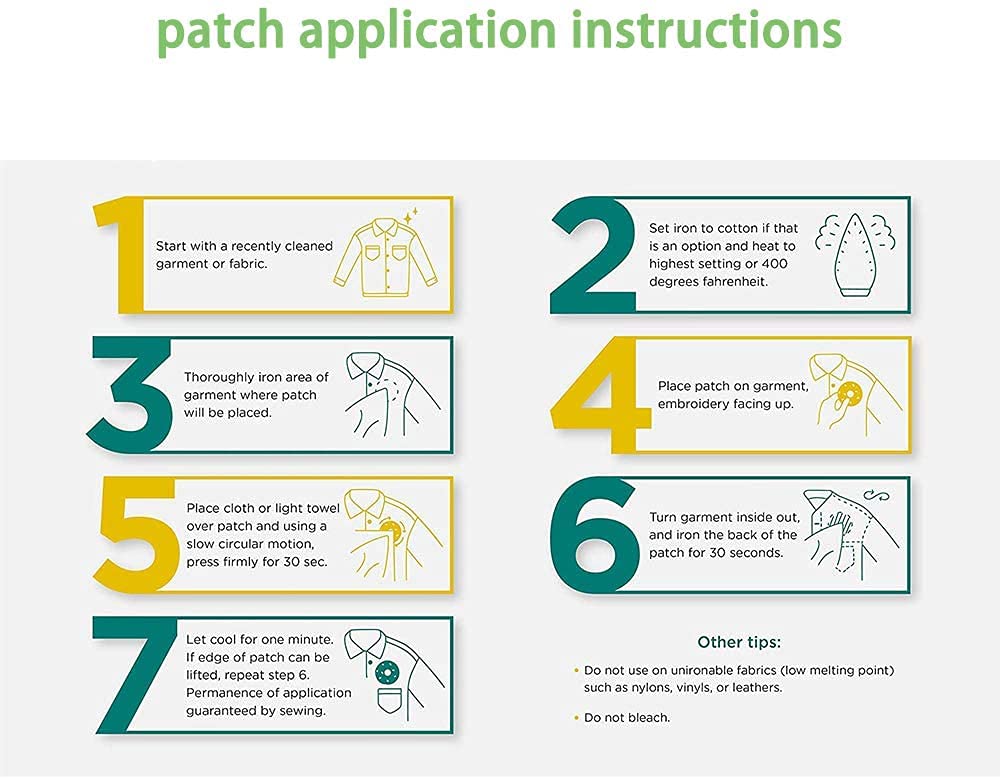 patch application instructions

1
Start with a recently cleaned garment or fabric.

2
Set iron to cotton if that is an option and heat to highest setting or 400 degrees fahrenheit.

3
Thoroughly iron area of garment where patch will be placed.

4
Place patch on garment, embroidery facing up.

5
Place cloth or light towel over patch and using a slow circular motion, press firmly for 30 sec.

6
Turn garment inside out, and iron the back of the patch for 30 seconds.

7
Let cool for one minute. If edge of patch can be lifted, repeat step 6. Permanence of application guaranteed by sewing.

Other tips:

• Do not use on unironable fabrics (low melting point) such as nylons, vinyls, or leathers.

• Do not bleach.